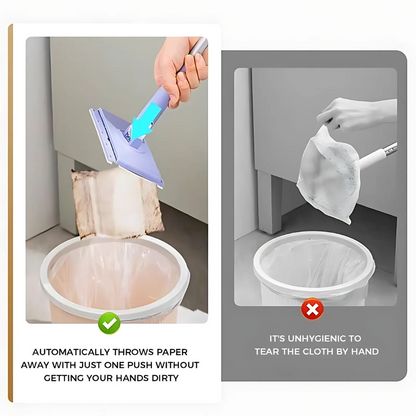 AUTOMATICALLY THROWS PAPER AWAY WITH JUST ONE PUSH WITHOUT GETTING YOUR HANDS DIRTY

IT'S UNHYGIENIC TO TEAR THE CLOTH BY HAND