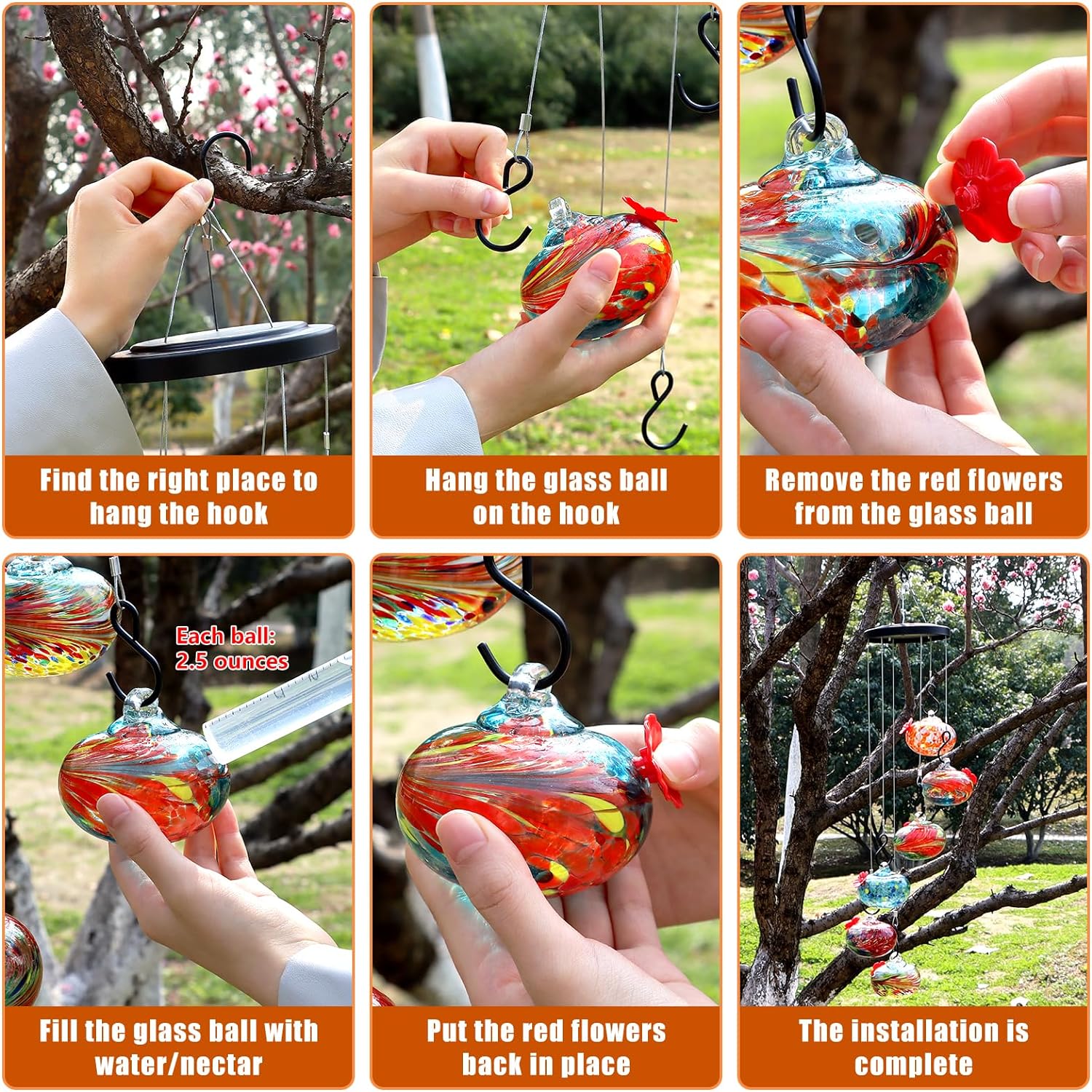 Find the right place to hang the hook

Hang the glass ball on the hook

Remove the red flowers from the glass ball

Each ball: 2.5 ounces

Fill the glass ball with water/nectar

Put the red flowers back in place

The installation is complete