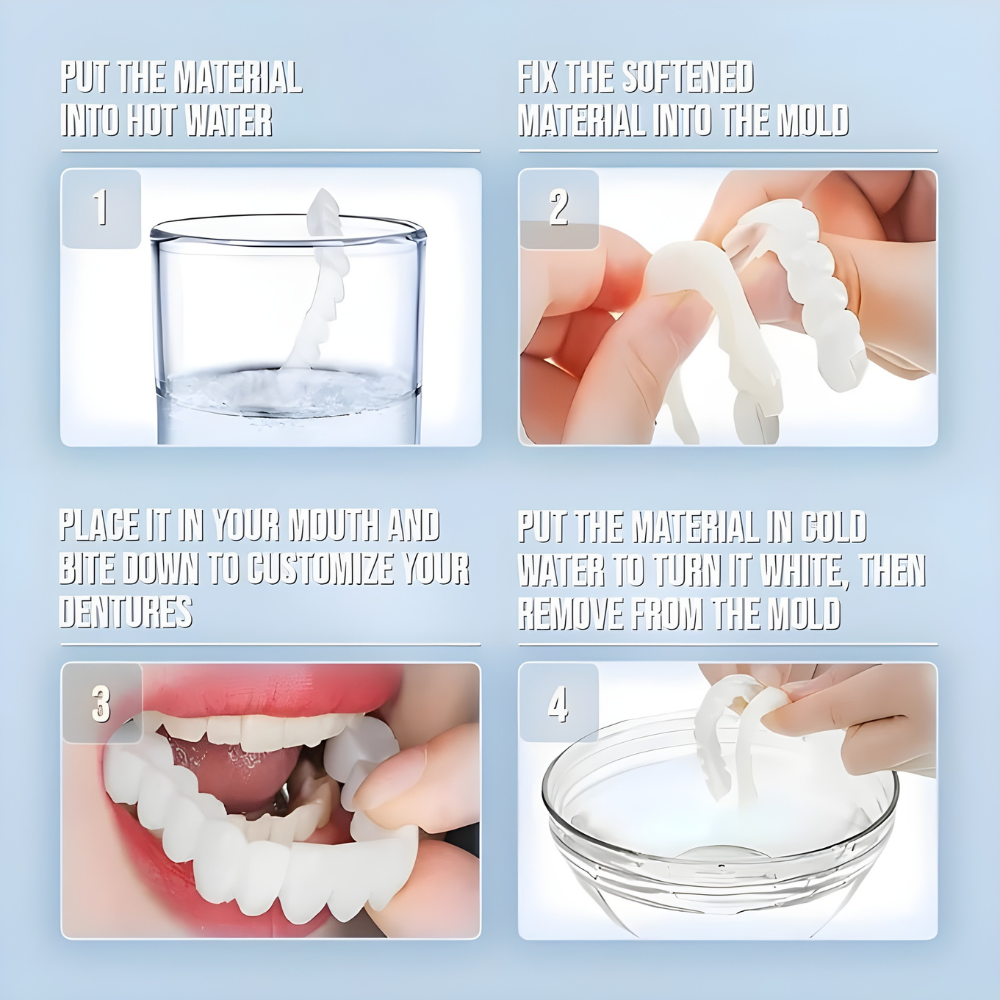 PUT THE MATERIAL INTO HOT WATER

1

FIX THE SOFTENED MATERIAL INTO THE MOLD

2

PLACE IT IN YOUR MOUTH AND BITE DOWN TO CUSTOMIZE YOUR DENTURES

3

PUT THE MATERIAL IN COLD WATER TO TURN IT WHITE, THEN REMOVE FROM THE MOLD

4